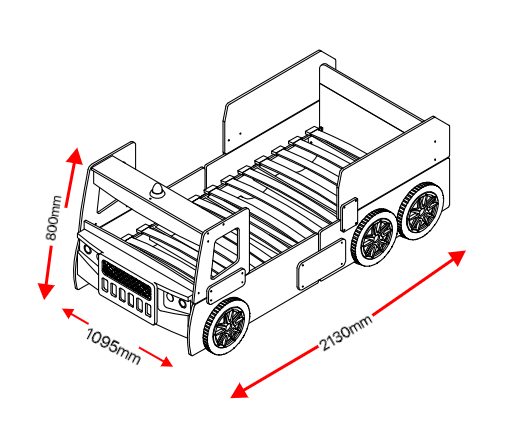 800mm
1095mm
2130mm